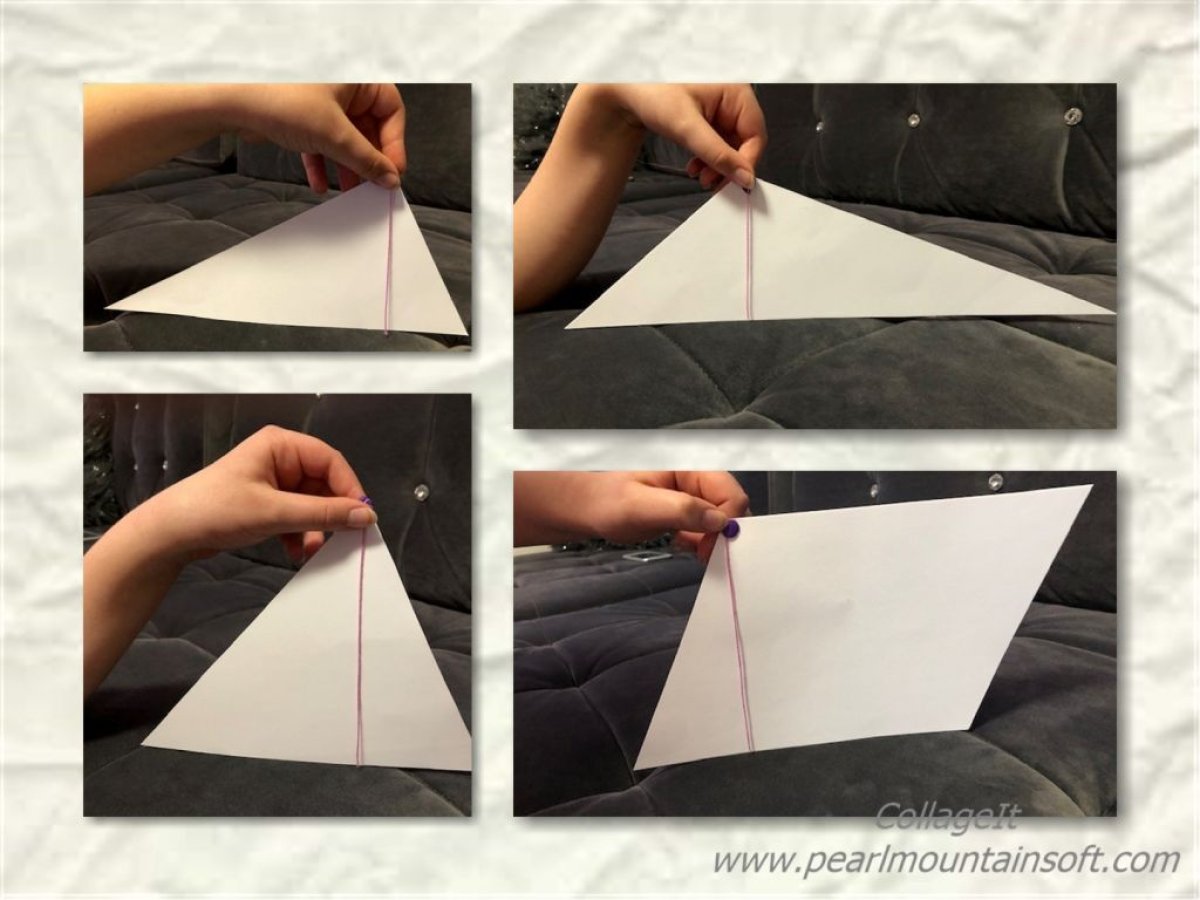 CollageIt
www.pearlmountainsoft.com