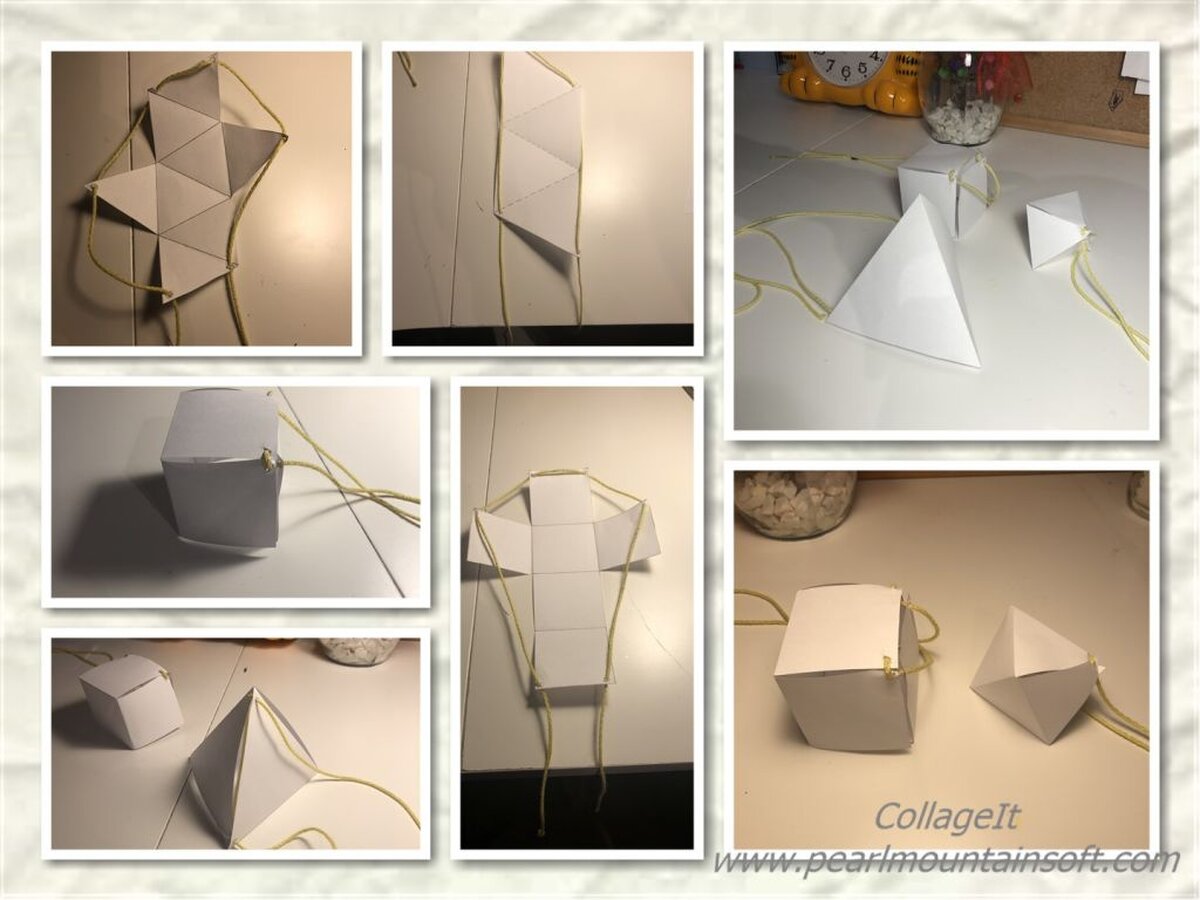 CollageIt
www.pearlmountainsoft.com